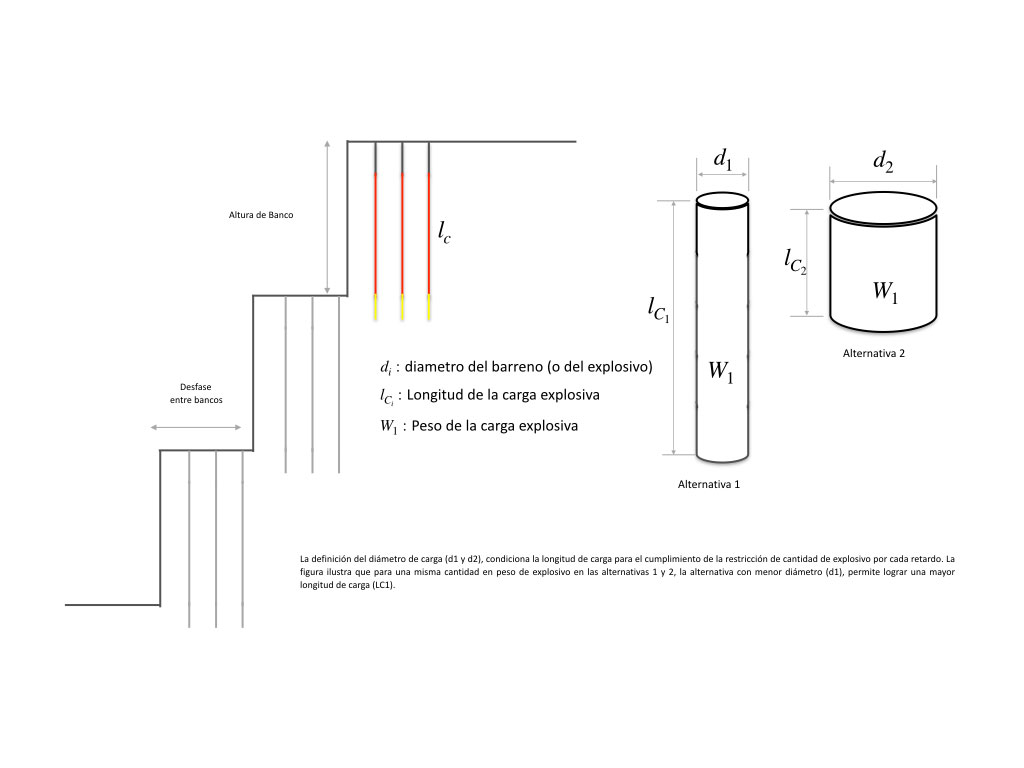 Altura de Banco

$l_c$

Desfase entre bancos

$d_i$ : diametro del barreno (o del explosivo)

$l_{C_i}$ : Longitud de la carga explosiva

$W_1$ : Peso de la carga explosiva

$d_1$

$l_{C_1}$

$W_1$

Alternativa 1

$d_2$

$l_{C_2}$

$W_1$

Alternativa 2

La definición del diámetro de carga (d1 y d2), condiciona la longitud de carga para el cumplimiento de la restricción de cantidad de explosivo por cada retardo. La figura ilustra que para una misma cantidad en peso de explosivo en las alternativas 1 y 2, la alternativa con menor diámetro (d1), permite lograr una mayor longitud de carga (LC1).